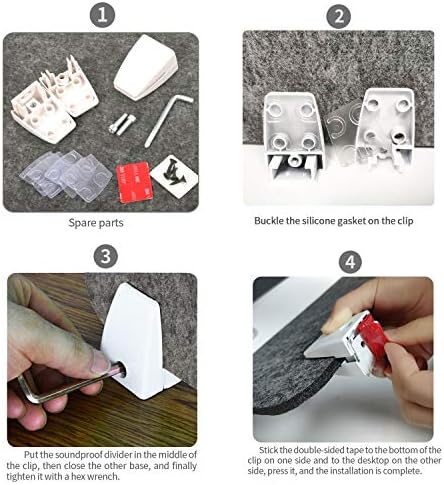 1

Spare parts

2

Buckle the silicone gasket on the clip

3

Put the soundproof divider in the middle of the clip, then close the other base, and finally tighten it with a hex wrench.

4

Stick the double-sided tape to the bottom of the clip on one side and to the desktop on the other side, press it, and the installation is complete.