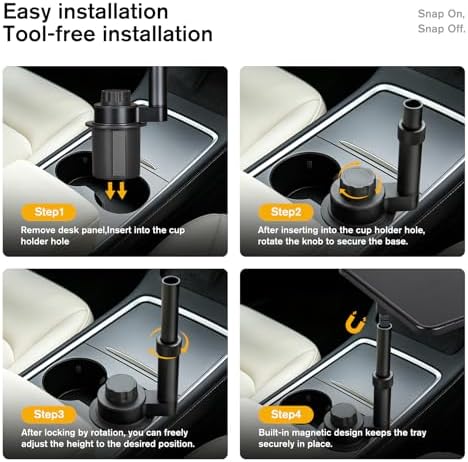 Easy installation
Tool-free installation

Snap On,
Snap Off.

Step1

Remove desk panel,Insert into the cup holder hole

Step2

After inserting into the cup holder hole, rotate the knob to secure the base.

Step3

After locking by rotation, you can freely adjust the height to the desired position.

Step4

Built-in magnetic design keeps the tray securely in place.