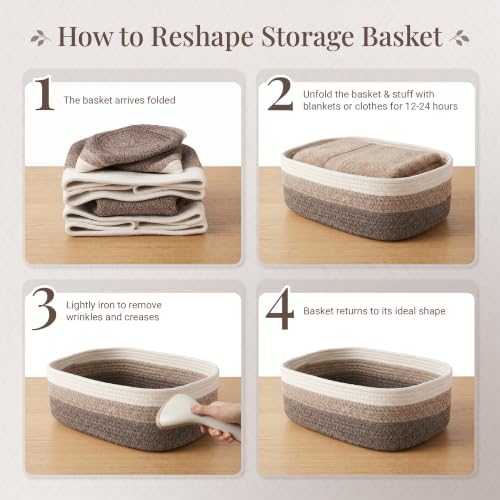 How to Reshape Storage Basket

1
The basket arrives folded

2
Unfold the basket & stuff with blankets or clothes for 12-24 hours

3
Lightly iron to remove wrinkles and creases

4
Basket returns to its ideal shape