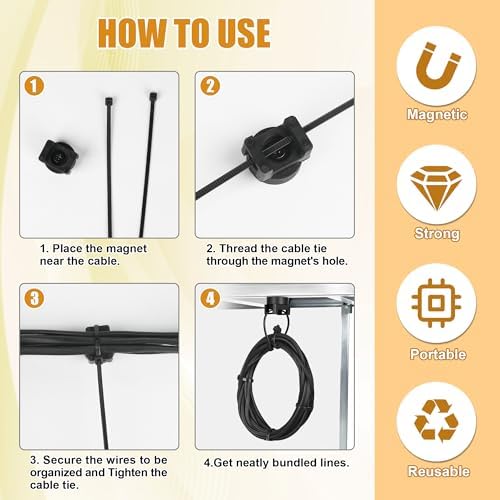 HOW TO USE

1

1. Place the magnet near the cable.

2

2. Thread the cable tie through the magnet's hole.

3

3. Secure the wires to be organized and Tighten the cable tie.

4

4.Get neatly bundled lines.

Magnetic

Strong

Portable

Reusable