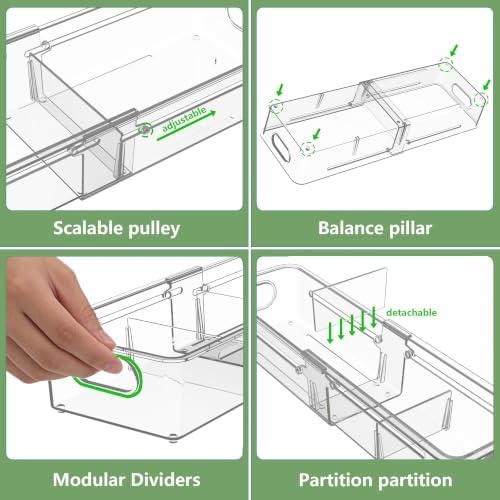 adjustable

Scalable pulley

Balance pillar

Modular Dividers

detachable

Partition partition