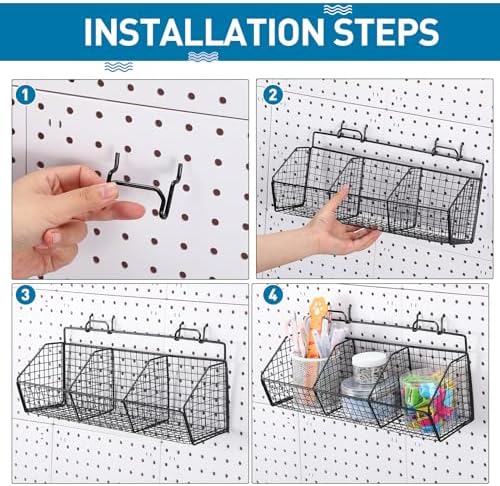 INSTALLATION STEPS

1

2

3

4