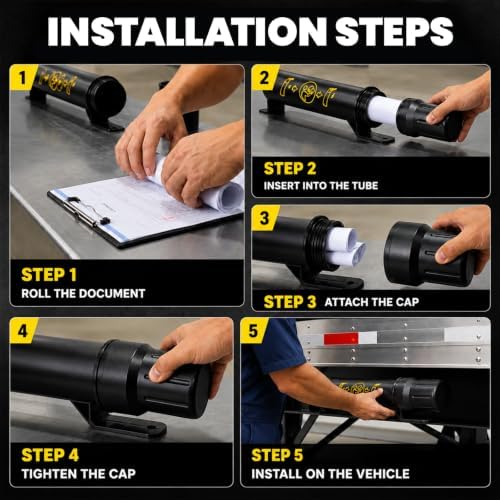 INSTALLATION STEPS

1

STEP 1
ROLL THE DOCUMENT

2

STEP 2
INSERT INTO THE TUBE

3

STEP 3 ATTACH THE CAP

4

STEP 4
TIGHTEN THE CAP

5

STEP 5
INSTALL ON THE VEHICLE