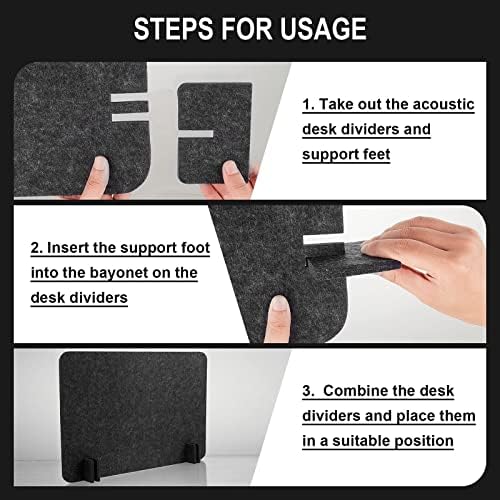 STEPS FOR USAGE

1. Take out the acoustic desk dividers and support feet

2. Insert the support foot into the bayonet on the desk dividers

3. Combine the desk dividers and place them in a suitable position