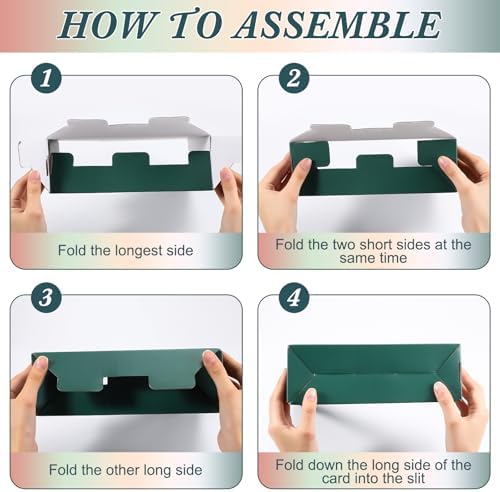 HOW TO ASSEMBLE

1

Fold the longest side

2

Fold the two short sides at the same time

3

Fold the other long side

4

Fold down the long side of the card into the slit