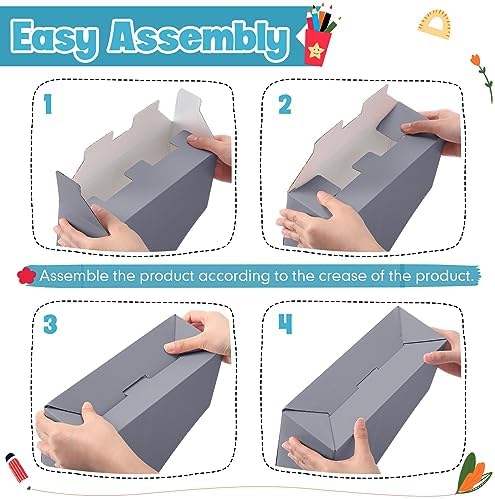 Easy Assembly

1

2

Assemble the product according to the crease of the product.

3

4