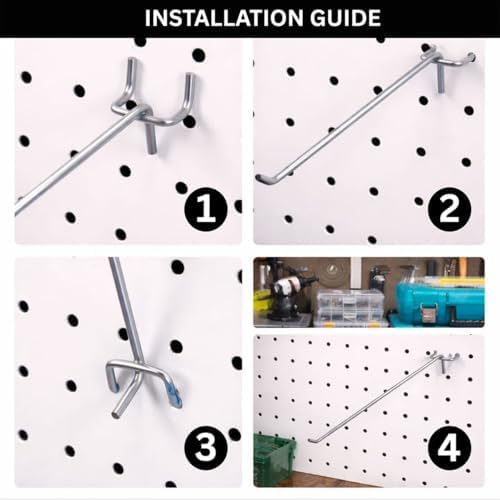 INSTALLATION GUIDE

1

2

3

4