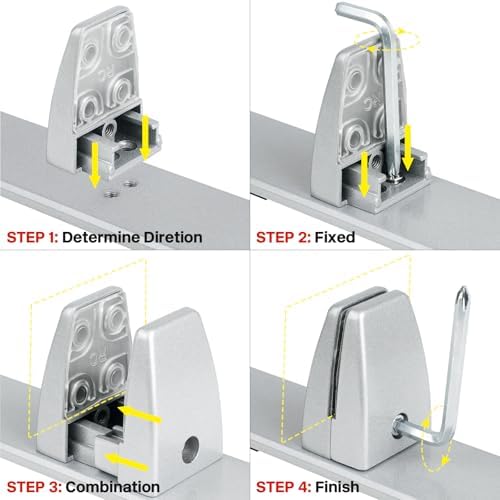 STEP 1: Determine Diretion

STEP 2: Fixed

STEP 3: Combination

STEP 4: Finish