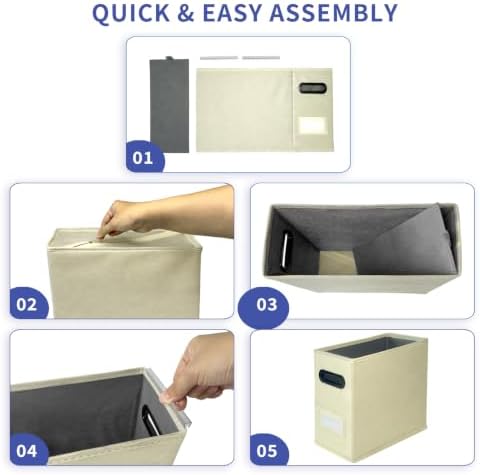 QUICK & EASY ASSEMBLY

01

02

03

04

05